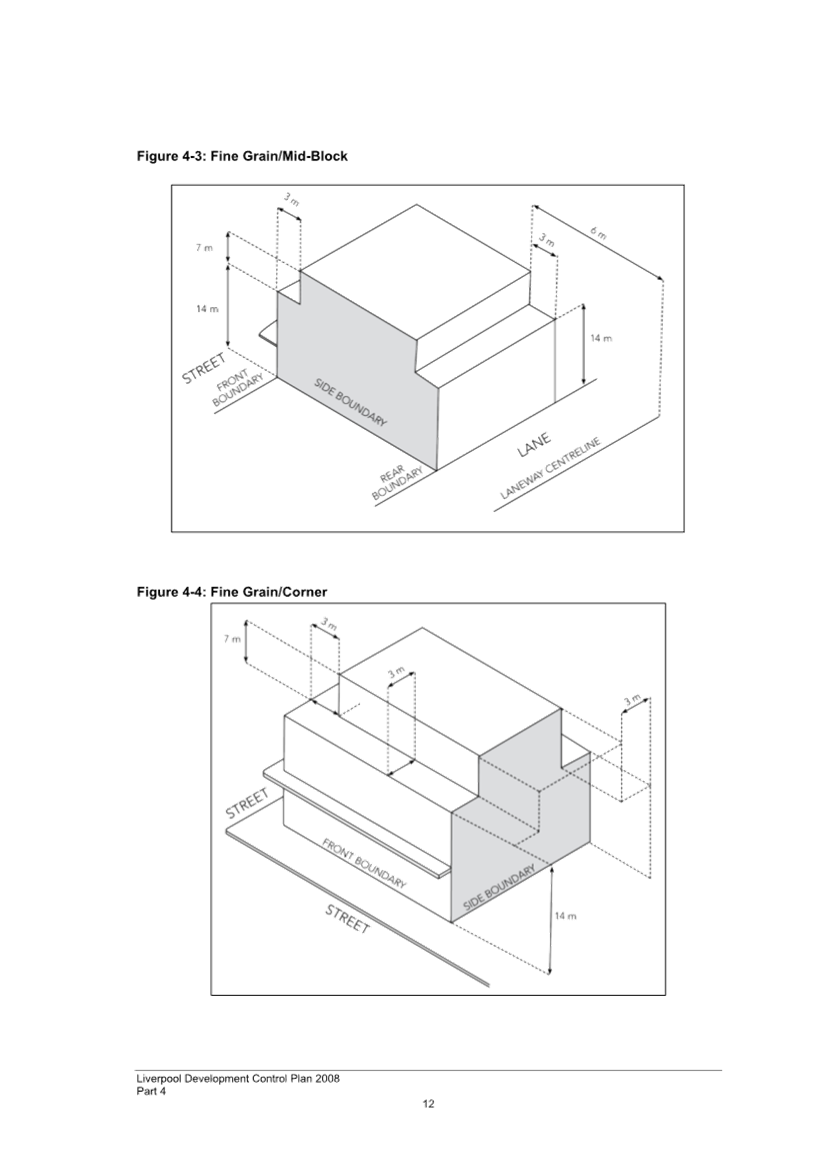 Figure 4-3: Fine Grain/Mid-Block

3 m
7 m
14 m
3 m
6 m
14 m
STREET
FRONT BOUNDARY
SIDE BOUNDARY
REAR BOUNDARY
LANE
LANEWAY CENTRELINE

Figure 4-4: Fine Grain/Corner

7 m
3 m
3 m
3 m
STREET
FRONT BOUNDARY
SIDE BOUNDARY
STREET
14 m

Liverpool Development Control Plan 2008
Part 4
12